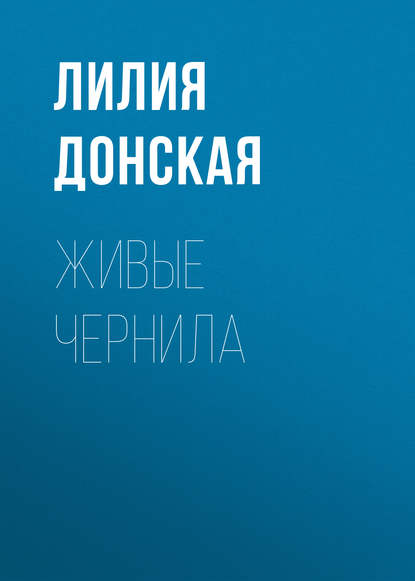 ЛИЛИЯ ДОНСКАЯ

ЖИВЫЕ ЧЕРНИЛА